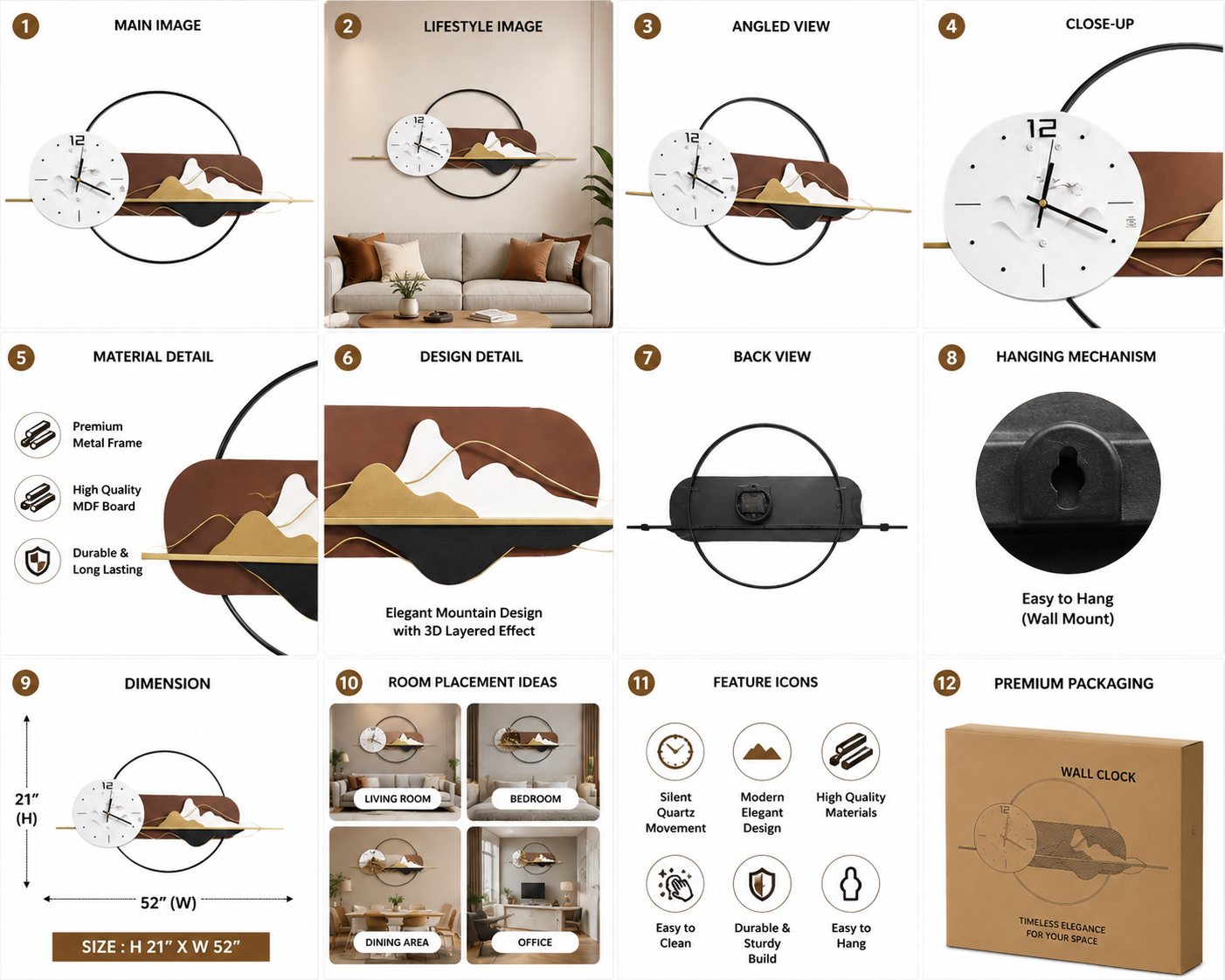 1 MAIN IMAGE

12

2 LIFESTYLE IMAGE

12

3 ANGLED VIEW

12

4 CLOSE-UP

12

5 MATERIAL DETAIL

Premium Metal Frame

High Quality MDF Board

Durable & Long Lasting

6 DESIGN DETAIL

Elegant Mountain Design with 3D Layered Effect

7 BACK VIEW

8 HANGING MECHANISM

Easy to Hang (Wall Mount)

9 DIMENSION

21" (H)

12

52" (W)

SIZE : H 21" X W 52"

10 ROOM PLACEMENT IDEAS

LIVING ROOM

BEDROOM

DINING AREA

OFFICE

11 FEATURE ICONS

Silent Quartz Movement

Modern Elegant Design

High Quality Materials

Easy to Clean

Durable & Sturdy Build

Easy to Hang

12 PREMIUM PACKAGING

WALL CLOCK

12

TIMELESS ELEGANCE FOR YOUR SPACE